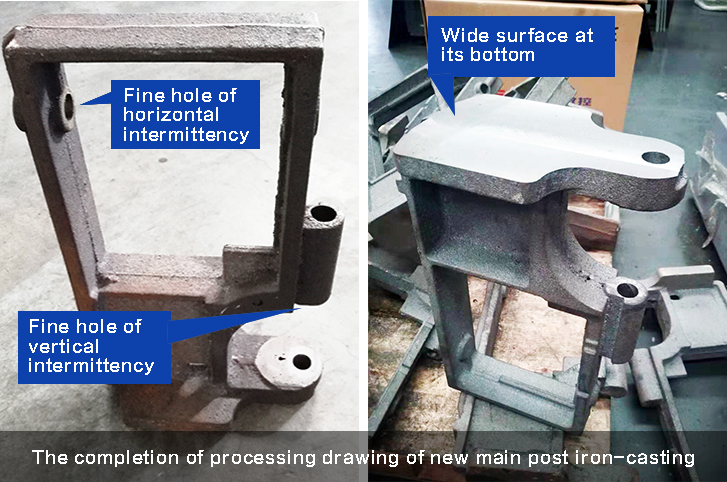 Fine hole of horizontal intermittency

Fine hole of vertical intermittency

Wide surface at its bottom

The completion of processing drawing of new main post iron-casting